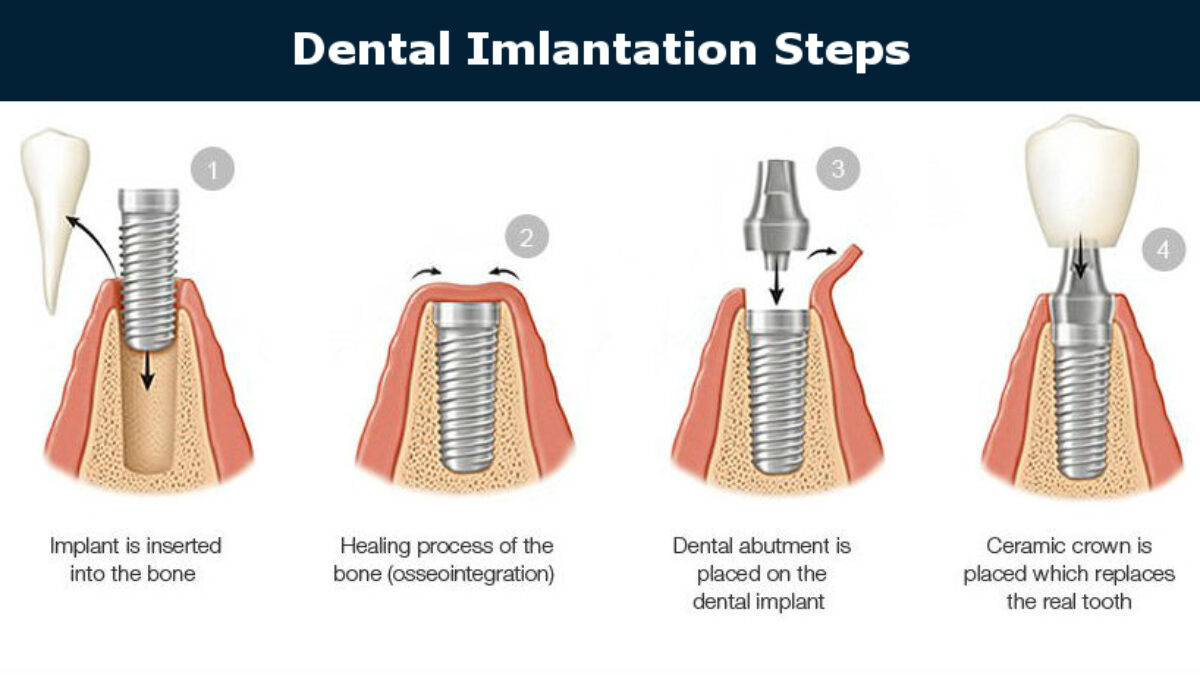 Dental Imlantation Steps

1

Implant is inserted into the bone

2

Healing process of the bone (osseointegration)

3

Dental abutment is placed on the dental implant

4

Ceramic crown is placed which replaces the real tooth